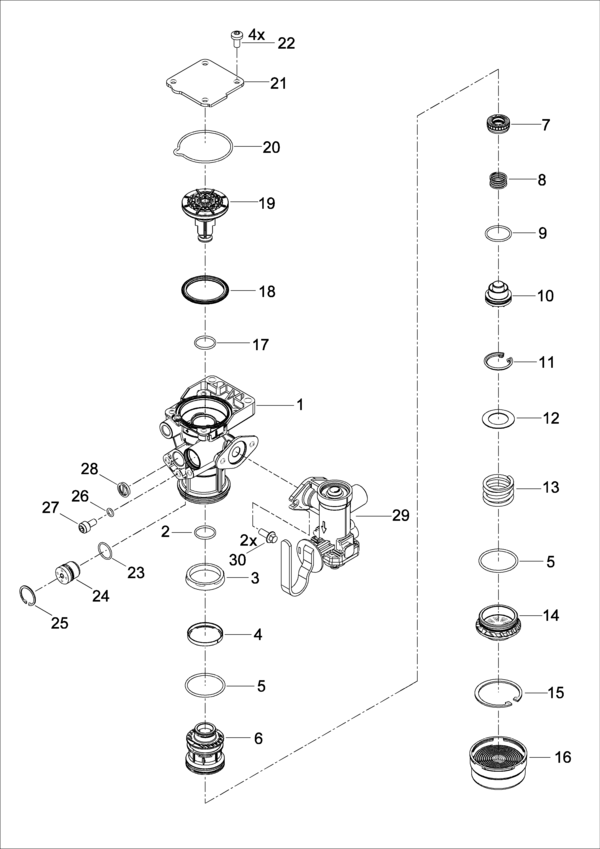 4x
22
21
20
19
18
17
1
28
26
27
2
2x
30
29
23
24
25
3
4
5
6
7
8
9
10
11
12
13
5
14
15
16