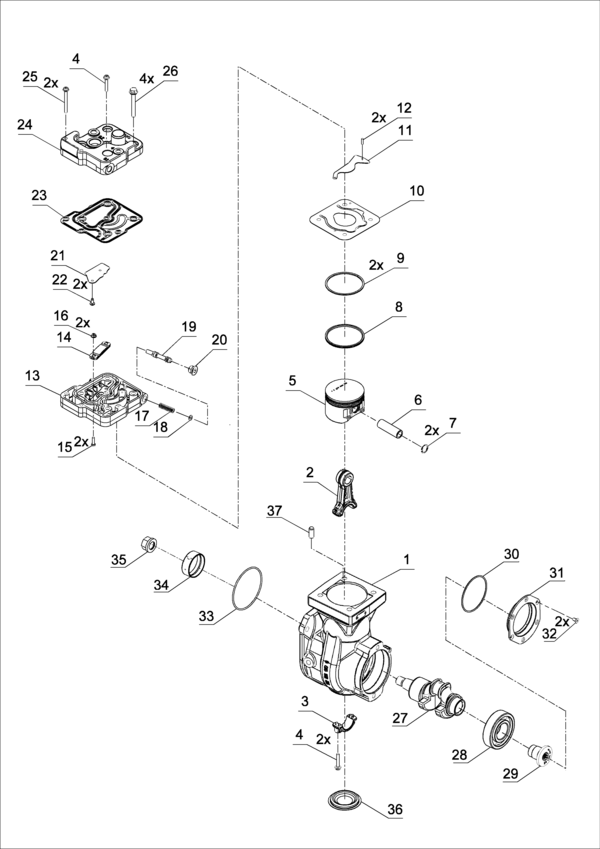 4
25 2x
4x 26
24
23
21
22 2x
16 2x
14
19
20
13
17
18
15 2x
2x 12
11
10
2x 9
8
5
6
2x 7
2
37
35
34
33
1
30
31
2x 32
3
4 2x
27
28
29
36