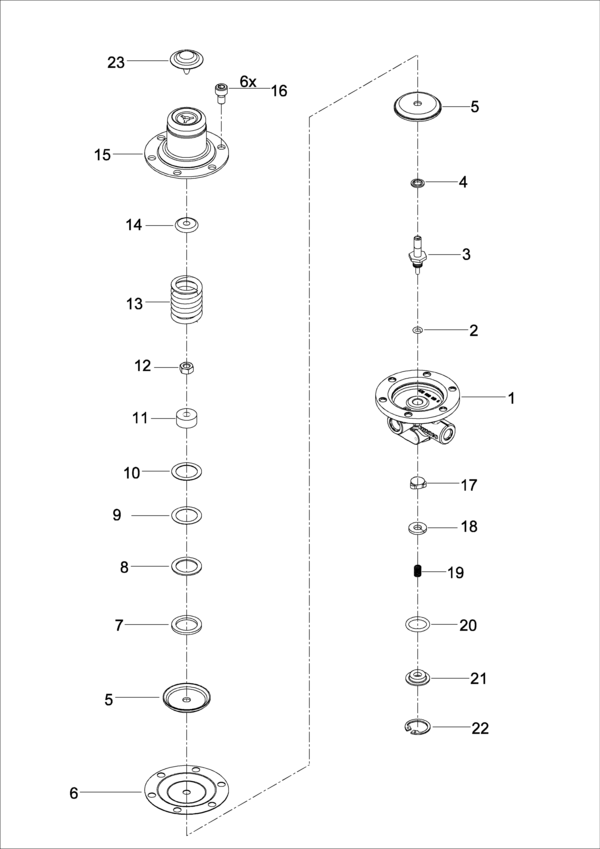 23
6x
16
15
14
13
12
11
10
9
8
7
5
6
5
4
3
2
1
17
18
19
20
21
22