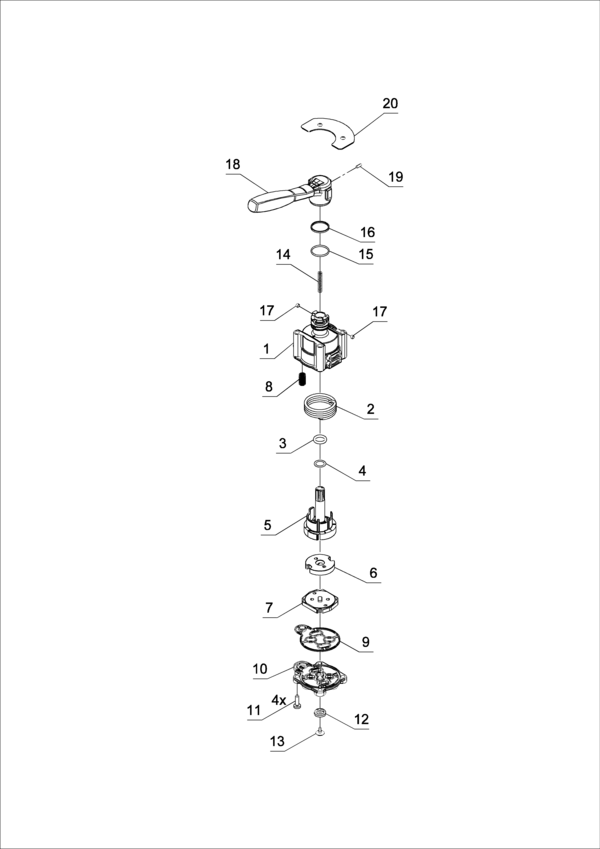 20

18

19

16

15

14

17

17

1

8

2

3

4

5

6

7

9

10

4x

11

12

13