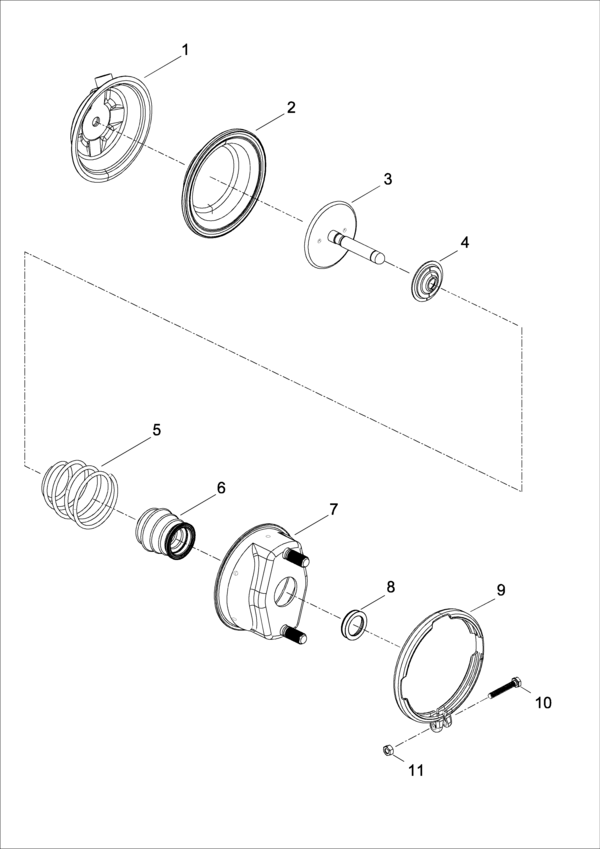 1
2
3
4
5
6
7
8
9
10
11