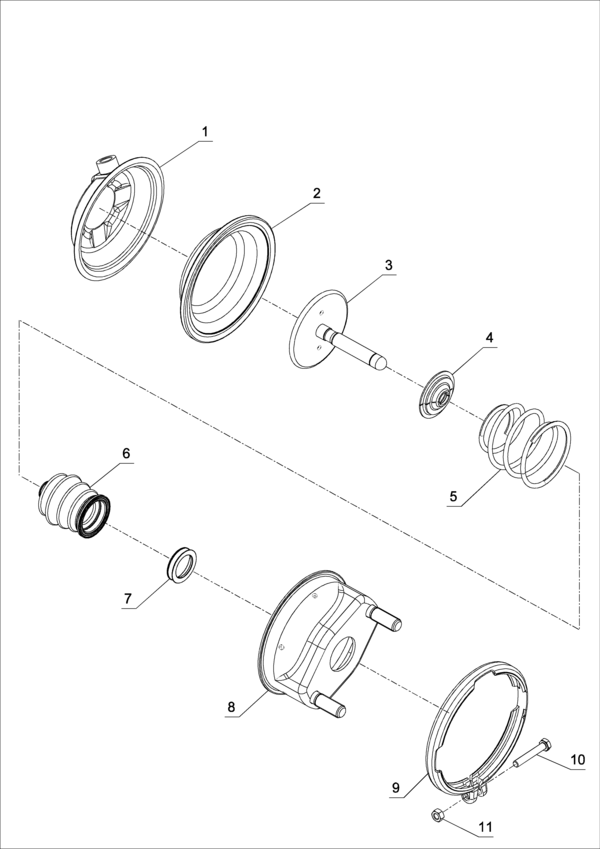 1
2
3
4
5
6
7
8
9
10
11