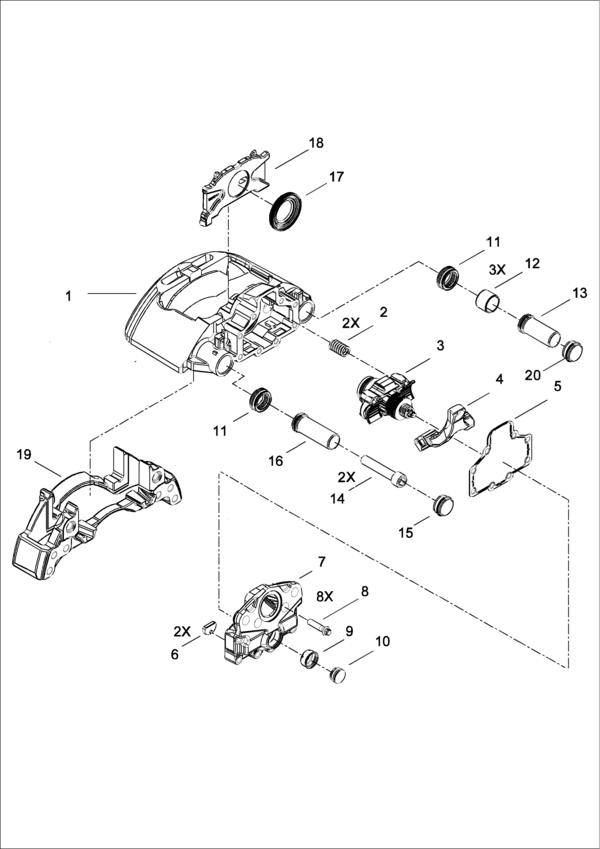 18
17
11
3X 12
13
1
2X 2
3
20
4
5
11
16
19
2X
14
15
7
8X 8
2X
6
9
10