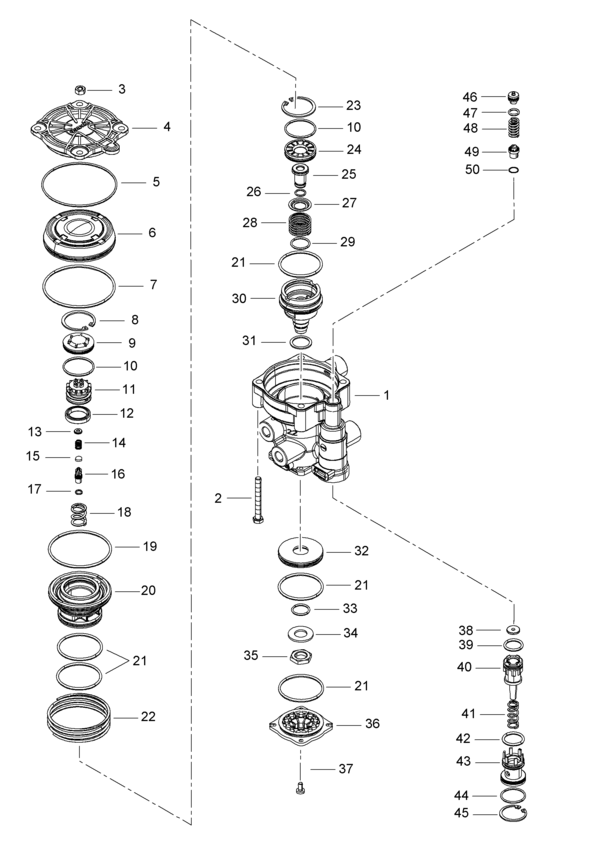 3
4
5
6
7
8
9
10
11
12
13
14
15
16
17
18
19
20
21
22
23
10
24
25
26
27
28
29
21
30
31
1
2
32
21
33
34
35
21
36
37
46
47
48
49
50
38
39
40
41
42
43
44
45