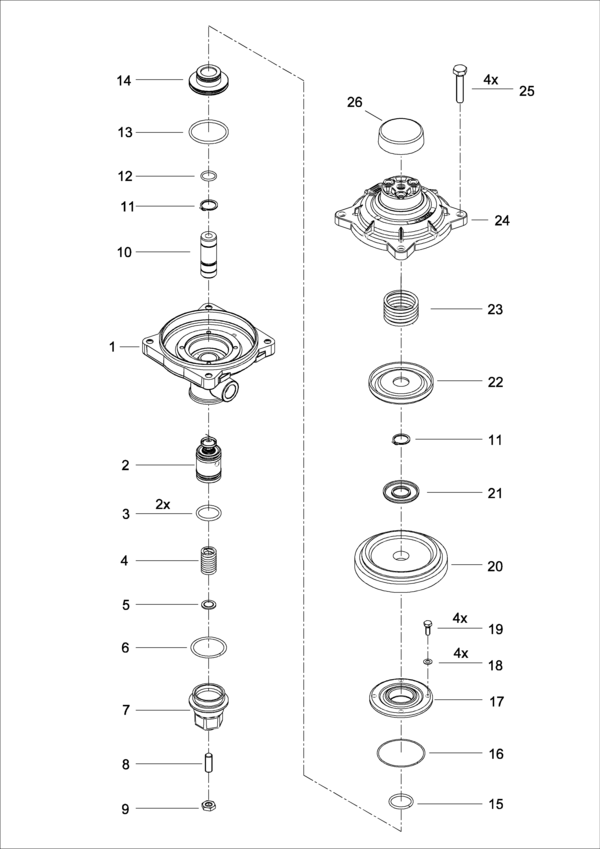 14
13
12
11
10
1
2
2x
3
4
5
6
7
8
9
26
4x
25
24
23
22
11
21
20
4x
19
4x
18
17
16
15