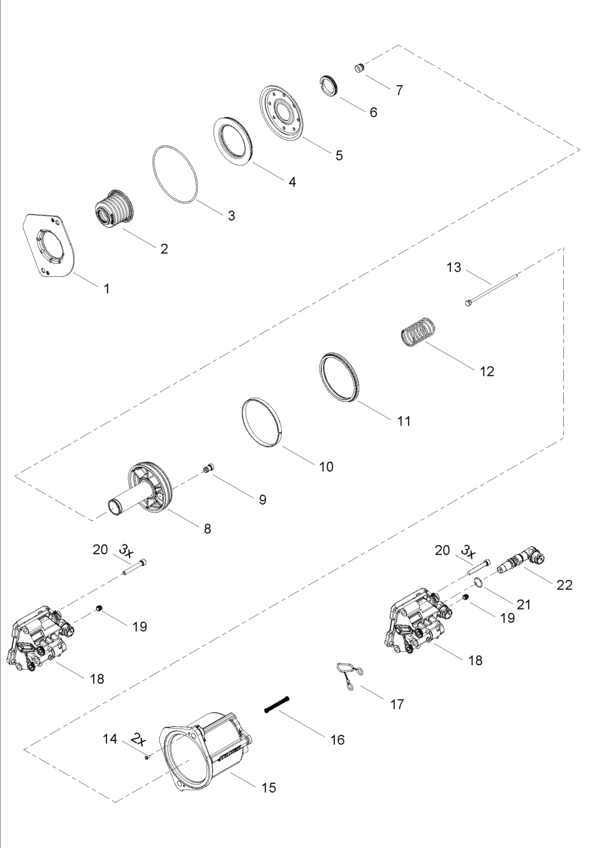 7
6
5
4
3
2
1
13
12
11
10
9
8
20 3x
19
18
20 3x
22
21
19
18
17
16
14 2x
15